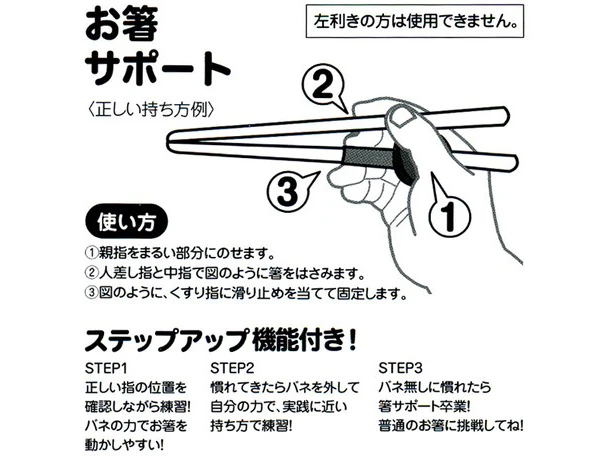 お箸
サポート

左利きの方は使用できません。

〈正しい持ち方例〉

2

3

1

使い方

①親指をまるい部分にのせます。
②人差し指と中指で図のように箸をはさみます。
③図のように、くすり指に滑り止めを当てて固定します。

ステップアップ機能付き!

STEP1
正しい指の位置を確認しながら練習!
バネの力でお箸を動かしやすい!

STEP2
慣れてきたらバネを外して自分の力で、実践に近い持ち方で練習!

STEP3
バネ無しに慣れたら箸サポート卒業!
普通のお箸に挑戦してね!